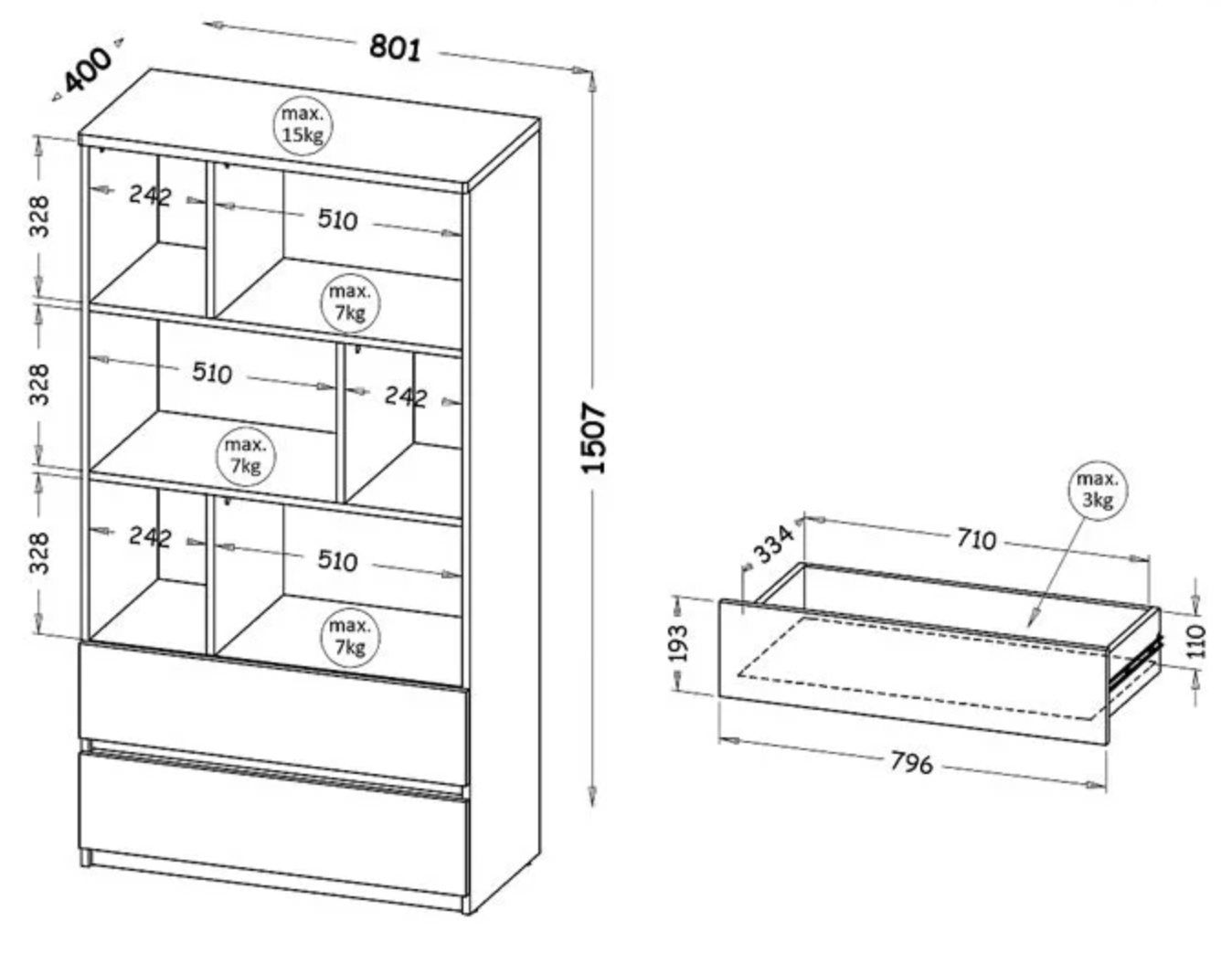 400
801
max.
15kg
328
242
510
max.
7kg
328
510
242
max.
7kg
328
242
510
max.
7kg
1507
max.
3kg
334
710
193
110
796