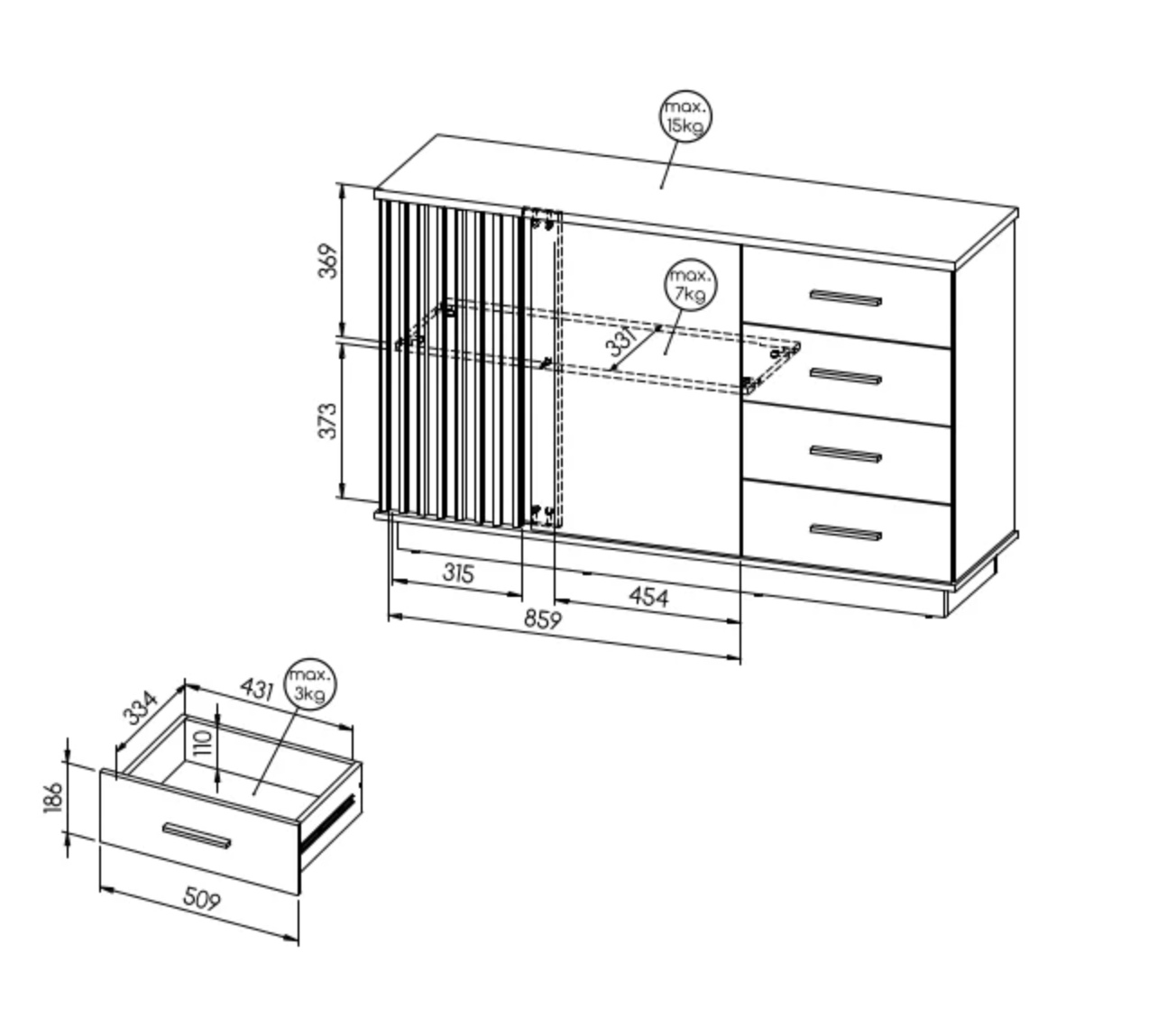 max.
15kg

369

max.
7kg

331

373

315

454

859

334

431

max.
3kg

110

186

509