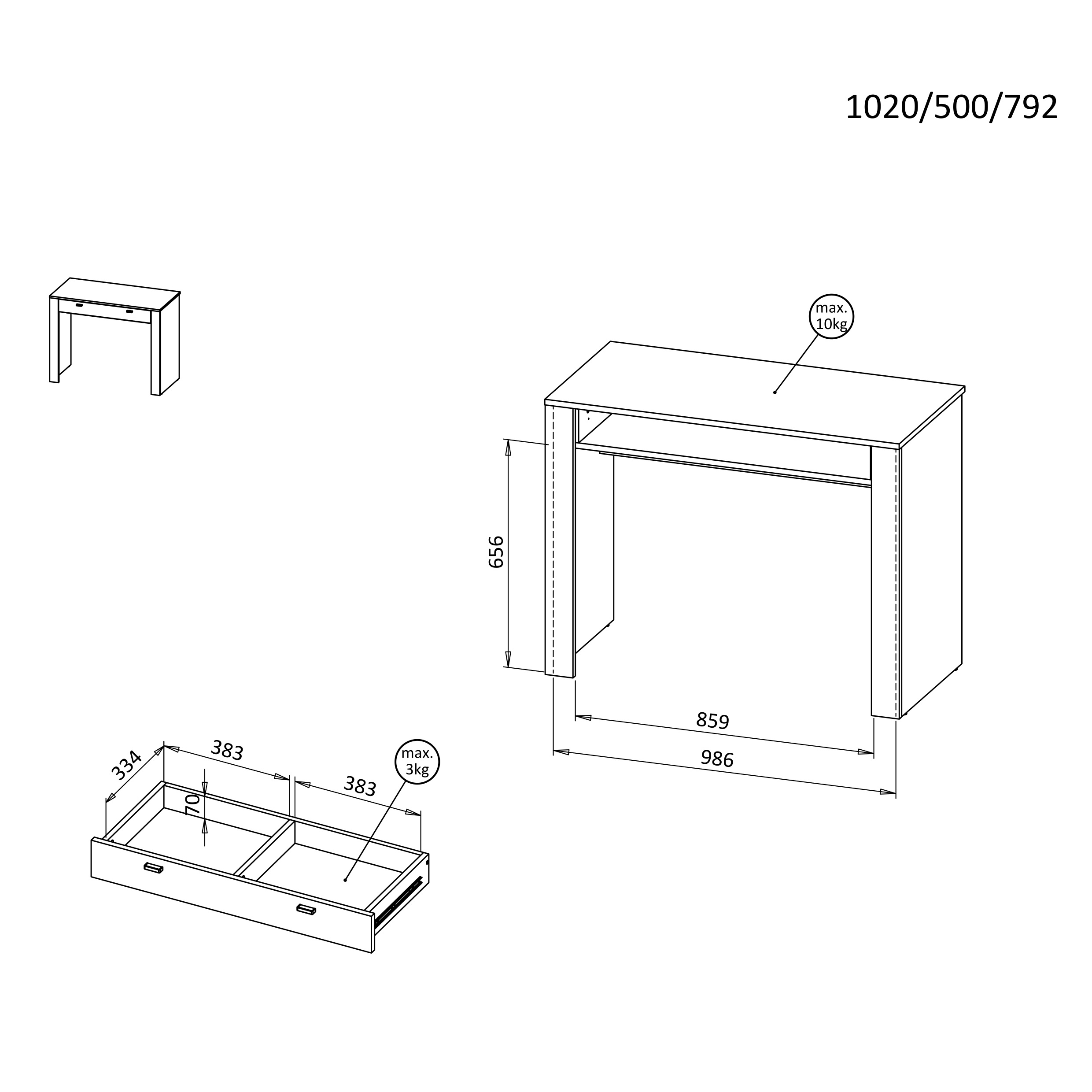 1020/500/792

max. 10kg

656

859

986

334

383

383

70

max. 3kg