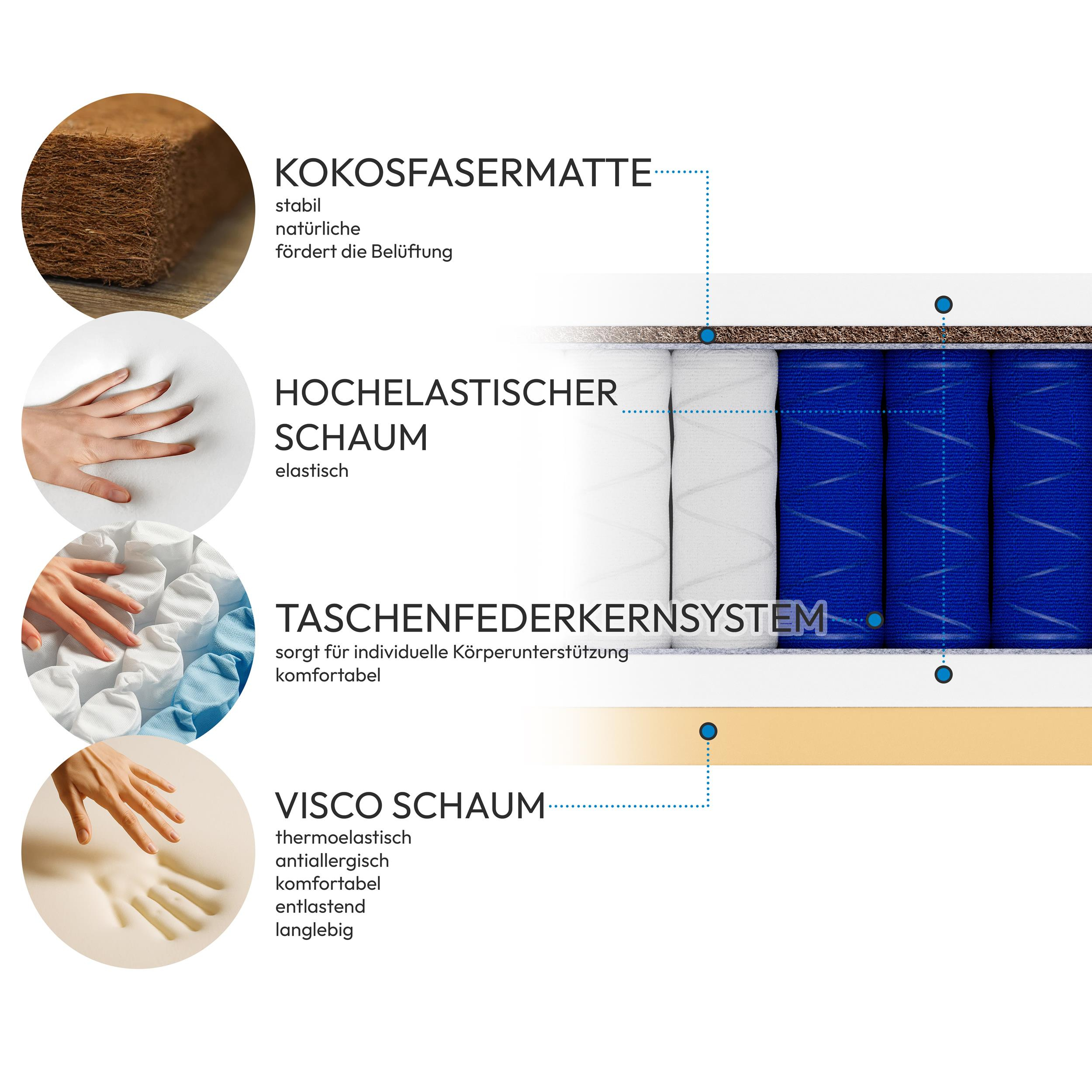 KOKOSFASERMATTE
stabil
natürliche
fördert die Belüftung

HOCHELASTISCHER SCHAUM
elastisch

TASCHENFEDERKERNSYSTEM
sorgt für individuelle Körperunterstützung
komfortabel

VISCO SCHAUM
thermoelastisch
antiallergisch
komfortabel
entlastend
langlebig