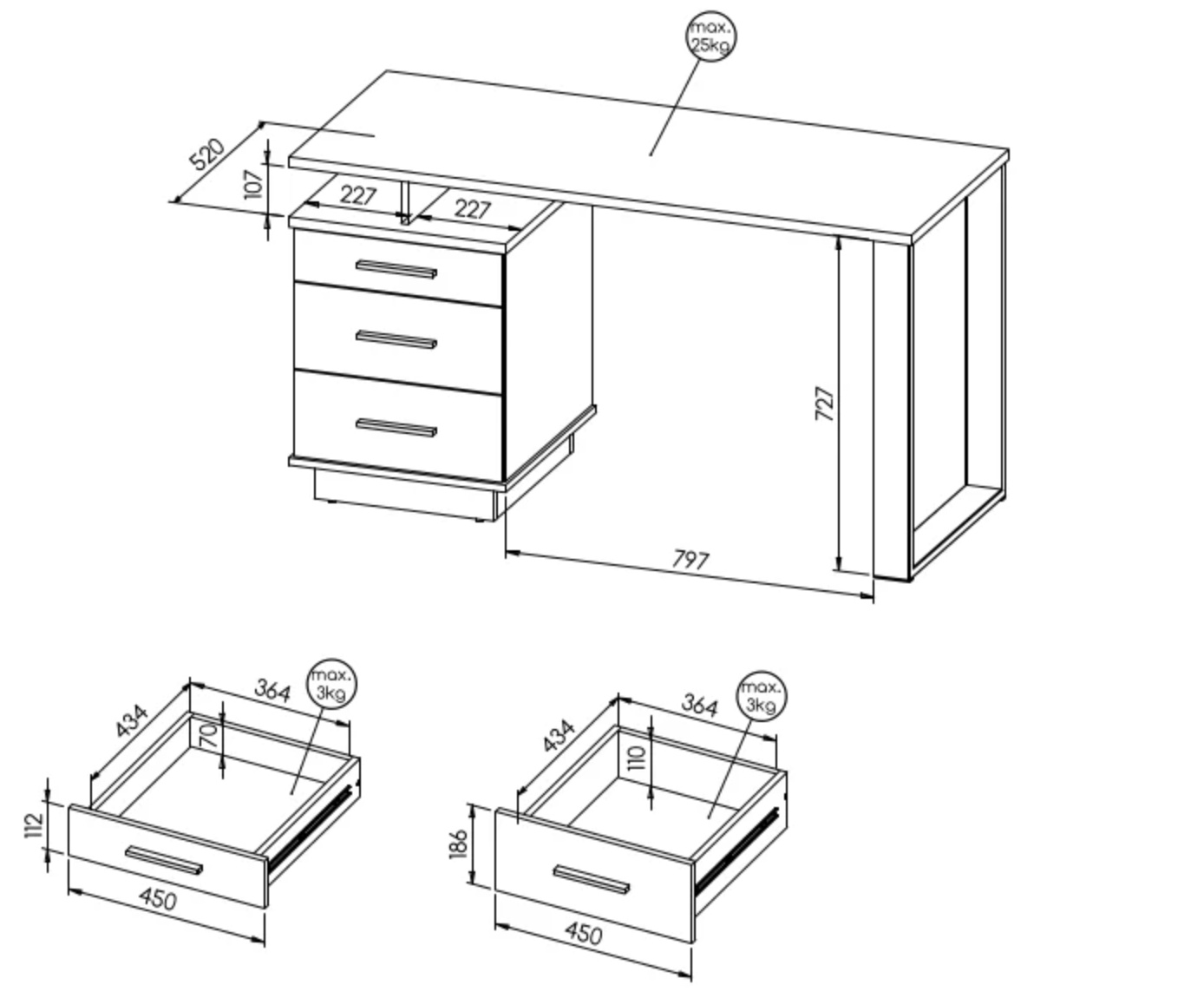 max. 25kg

520

107

227

227

727

797

434

364

max. 3kg

70

112

450

434

364

max. 3kg

110

186

450