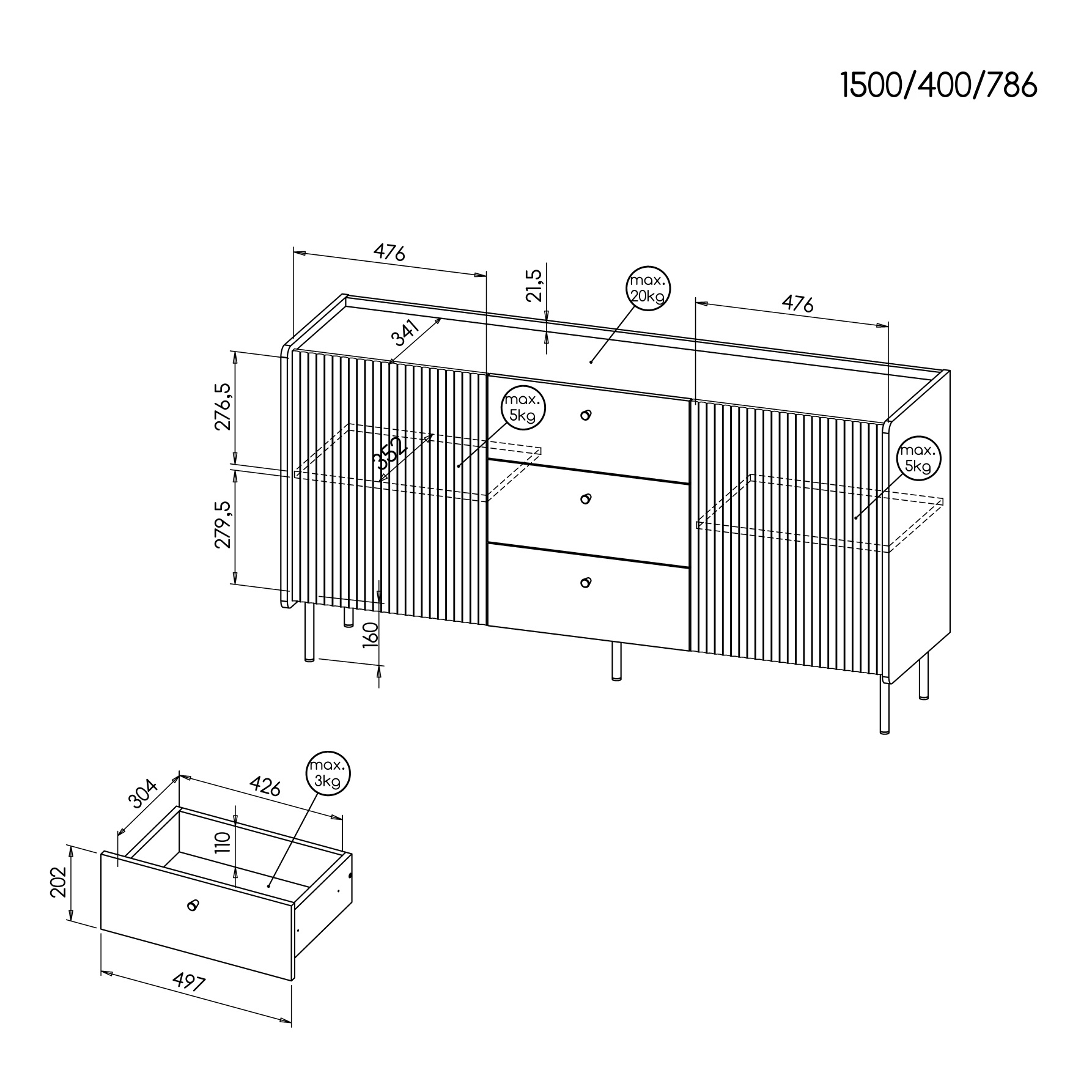 1500/400/786

476

21,5

max.
20kg

476

341

276,5

max.
5kg

352

max.
5kg

279,5

160

304

426

max.
3kg

110

202

497